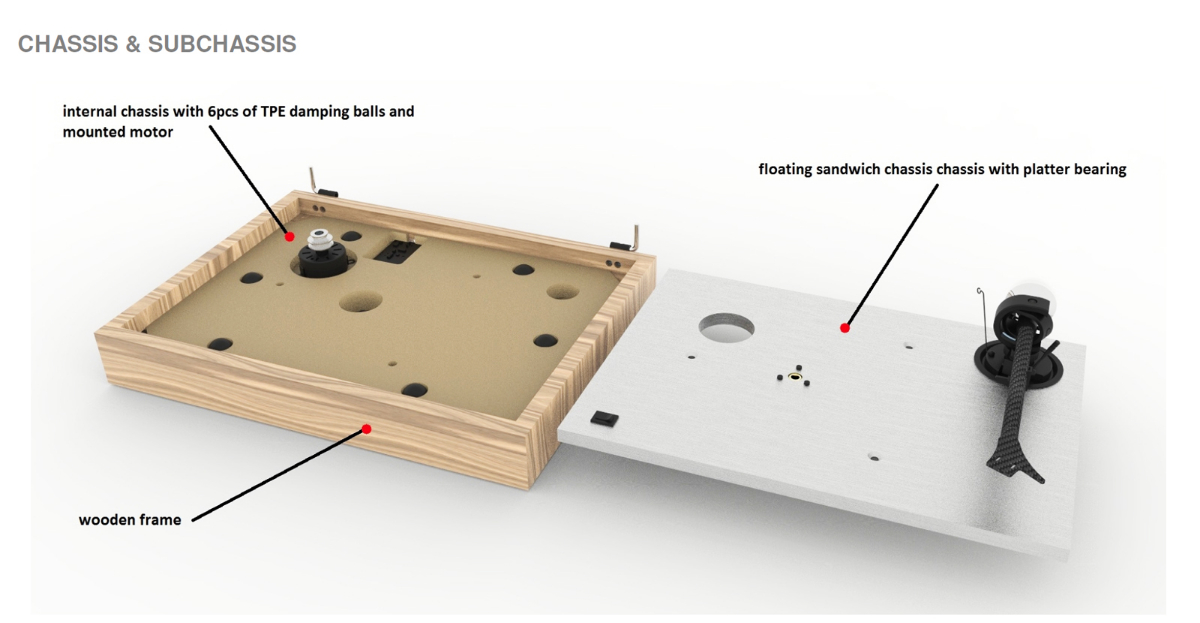 CHASSIS & SUBCHASSIS

internal chassis with 6pcs of TPE damping balls and mounted motor

floating sandwich chassis chassis with platter bearing

wooden frame