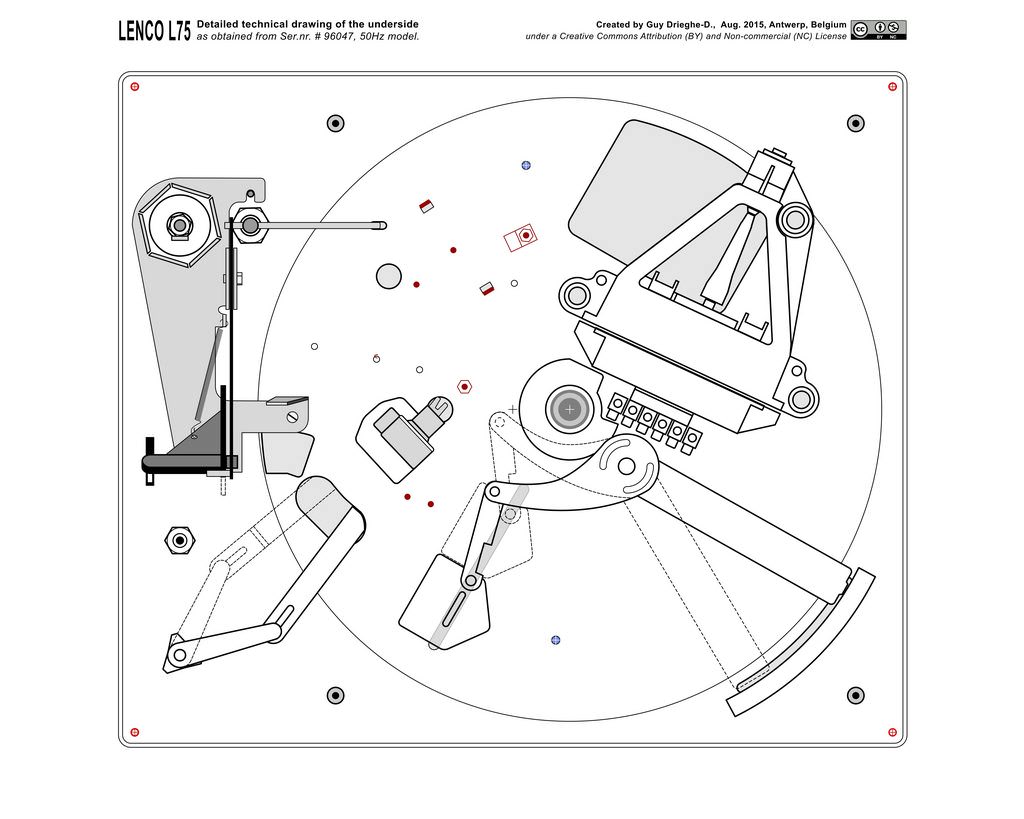 LENCO L75 Detailed technical drawing of the underside
as obtained from Ser.nr. # 96047, 50Hz model.

Created by Guy Drieghe-D., Aug. 2015, Antwerp, Belgium
under a Creative Commons Attribution (BY) and Non-commercial (NC) License

cc BY NC